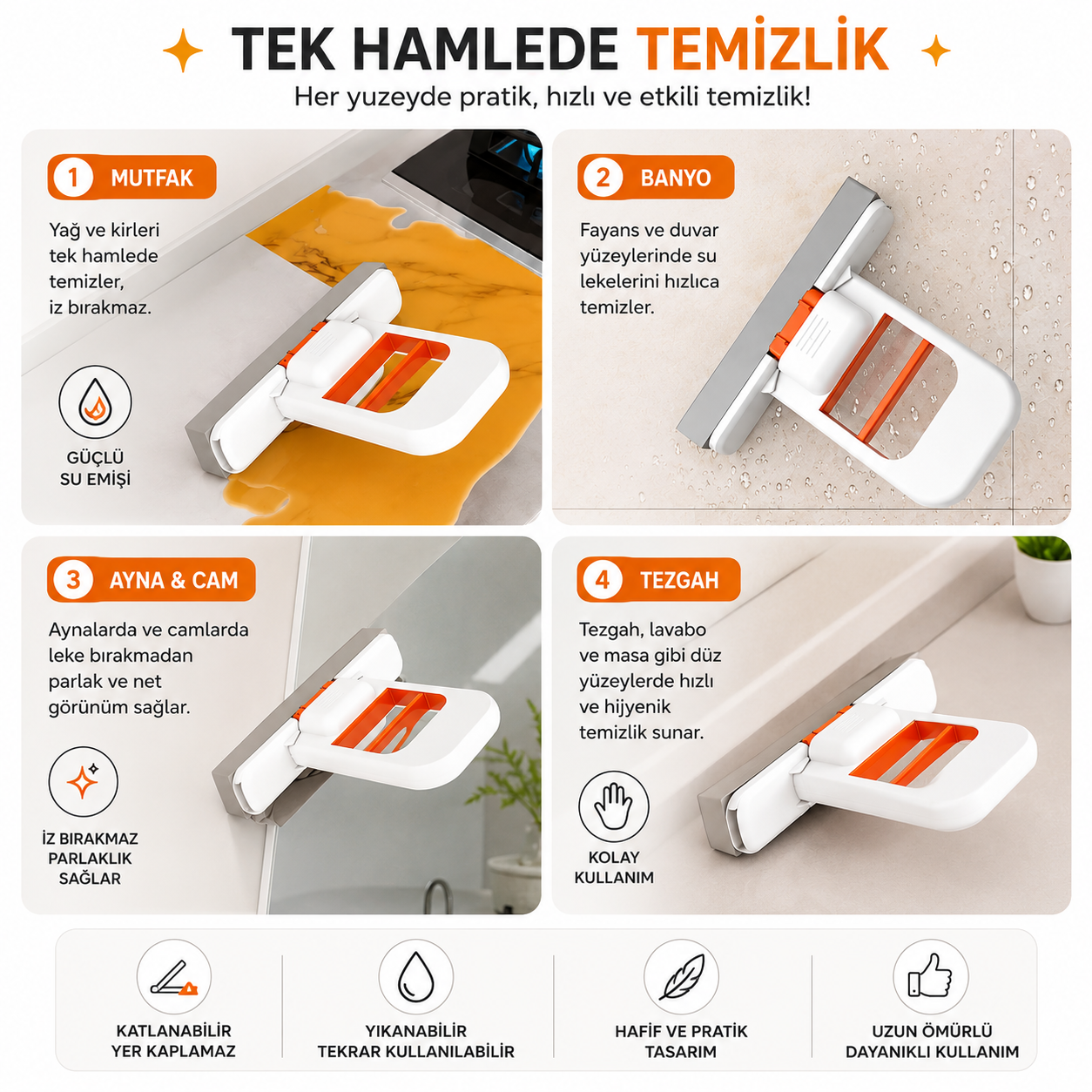 TEK HAMLEDE TEMİZLİK

Her yuzeyde pratik, hızlı ve etkili temizlik!

1 MUTFAK

Yağ ve kirleri tek hamlede temizler, iz bırakmaz.

GÜÇLÜ SU EMİŞİ

2 BANYO

Fayans ve duvar yüzeylerinde su lekelerini hızlıca temizler.

3 AYNA & CAM

Aynalarda ve camlarda leke bırakmadan parlak ve net görünüm sağlar.

İZ BIRAKMAZ PARLAKLIK SAĞLAR

4 TEZGAH

Tezgah, lavabo ve masa gibi düz yüzeylerde hızlı ve hijyenik temizlik sunar.

KOLAY KULLANIM

KATLANABİLİR YER KAPLAMAZ

YIKANABİLİR TEKRAR KULLANILABİLİR

HAFİF VE PRATİK TASARIM

UZUN ÖMÜRLÜ DAYANIKLI KULLANIM